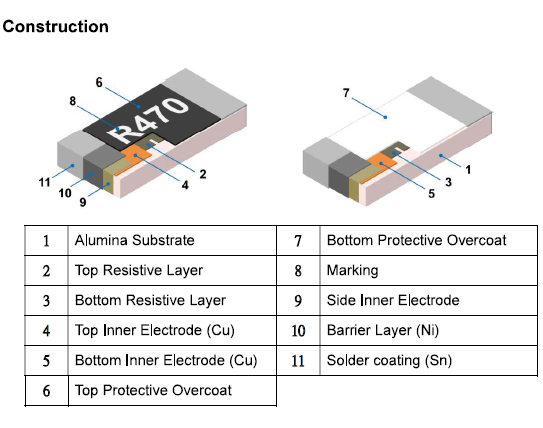 Construction

6
8
R470
2
4
11
10
9

7
1
3
5

| 1 | Alumina Substrate | 7 | Bottom Protective Overcoat |
|---|---|---|---|
| 2 | Top Resistive Layer | 8 | Marking |
| 3 | Bottom Resistive Layer | 9 | Side Inner Electrode |
| 4 | Top Inner Electrode (Cu) | 10 | Barrier Layer (Ni) |
| 5 | Bottom Inner Electrode (Cu) | 11 | Solder coating (Sn) |
| 6 | Top Protective Overcoat | | |